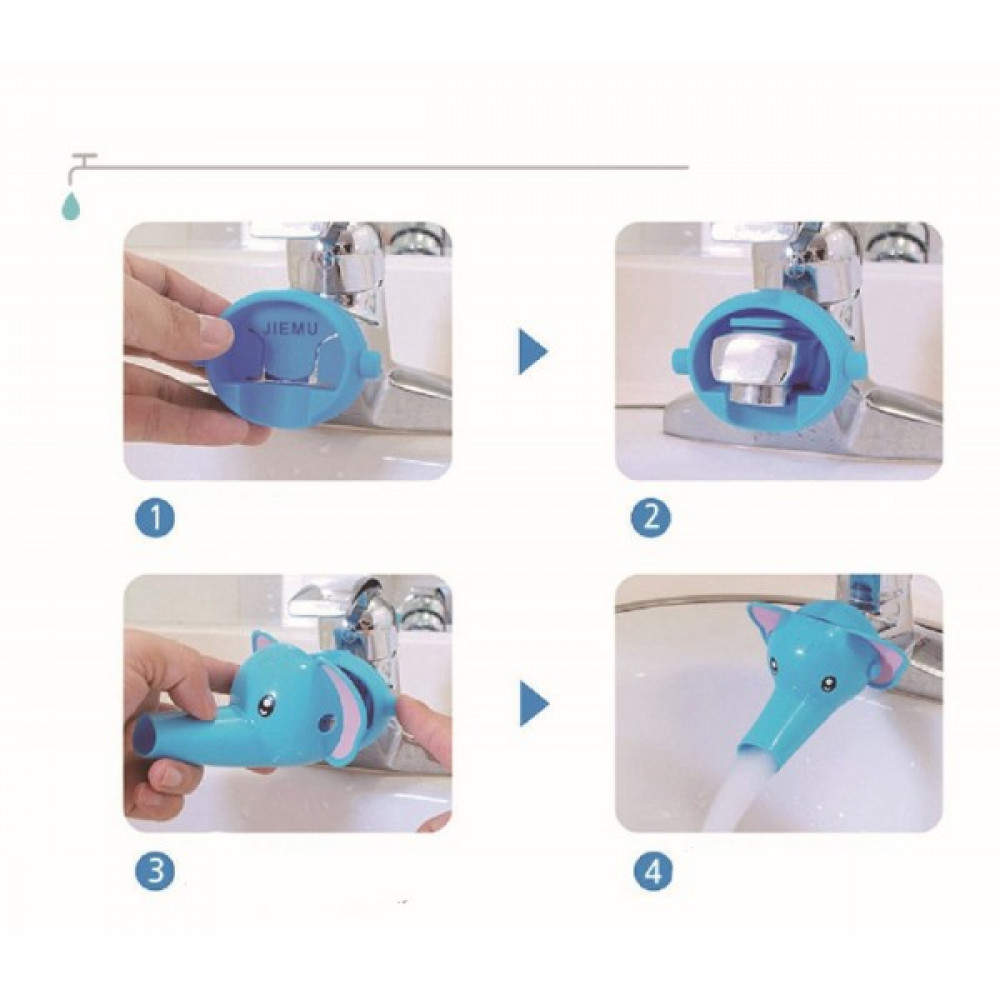 JIEMU

1

2

3

4